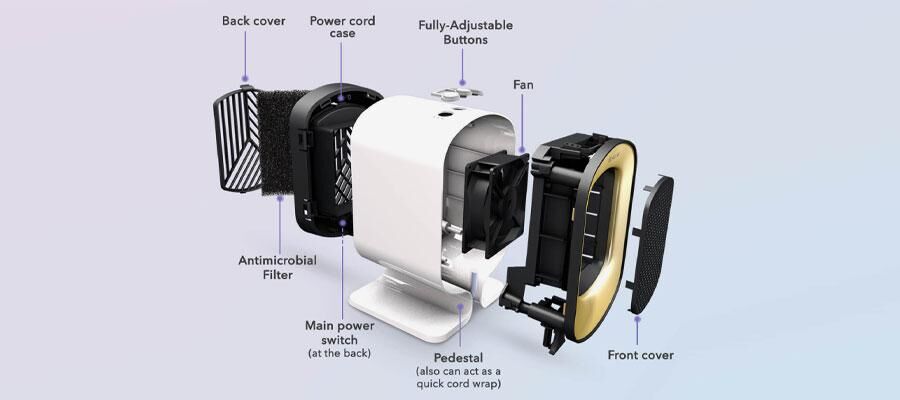 Back cover

Power cord case

Fully-Adjustable Buttons

Fan

Antimicrobial Filter

Main power switch
(at the back)

Pedestal
(also can act as a quick cord wrap)

Front cover